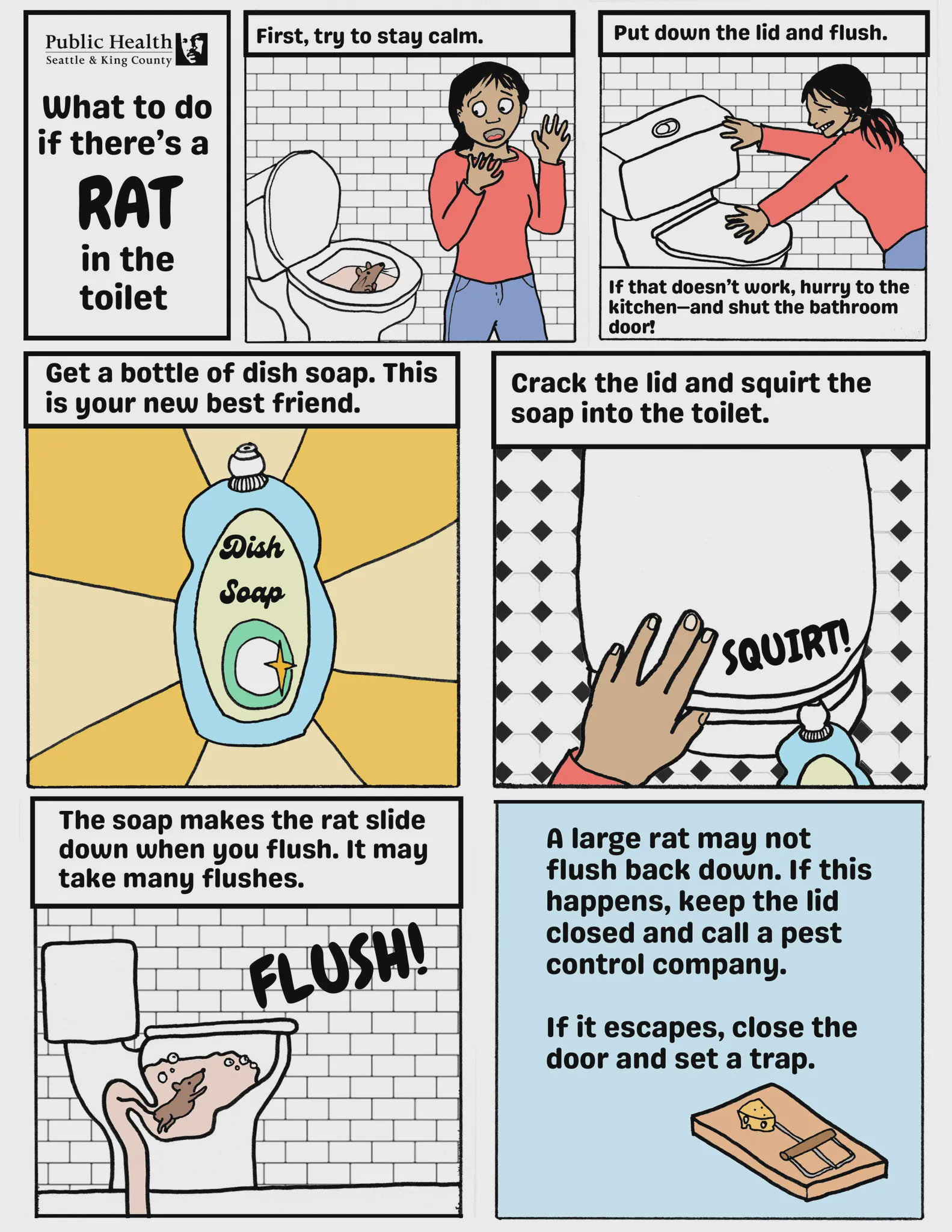 Public Health
Seattle & King County

What to do if there's a RAT in the toilet

First, try to stay calm.

Put down the lid and flush.

If that doesn't work, hurry to the kitchen—and shut the bathroom door!

Get a bottle of dish soap. This is your new best friend.

Dish Soap

Crack the lid and squirt the soap into the toilet.

SQUIRT!

The soap makes the rat slide down when you flush. It may take many flushes.

FLUSH!

A large rat may not flush back down. If this happens, keep the lid closed and call a pest control company.

If it escapes, close the door and set a trap.